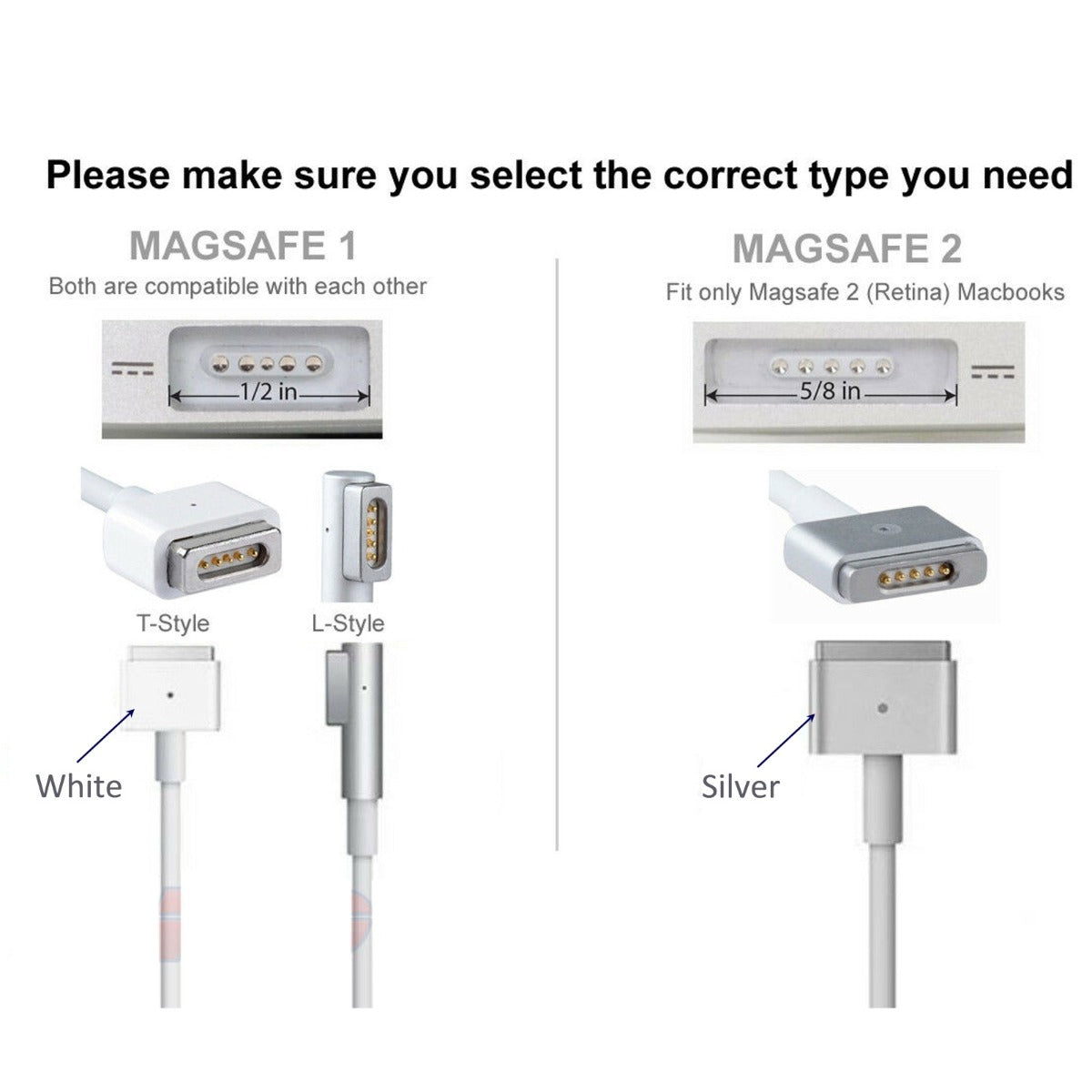 Please make sure you select the correct type you need

MAGSAFE 1

Both are compatible with each other

1/2 in

T-Style

L-Style

White

MAGSAFE 2

Fit only Magsafe 2 (Retina) Macbooks

5/8 in

Silver