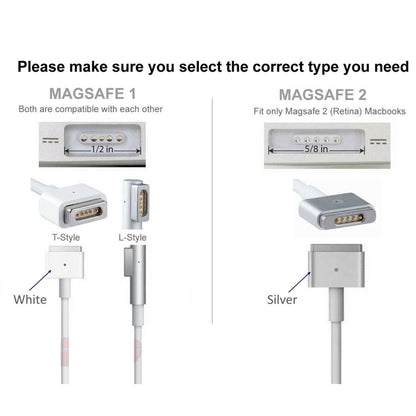 Please make sure you select the correct type you need

MAGSAFE 1

Both are compatible with each other

1/2 in

T-Style

L-Style

White

MAGSAFE 2

Fit only Magsafe 2 (Retina) Macbooks

5/8 in

Silver